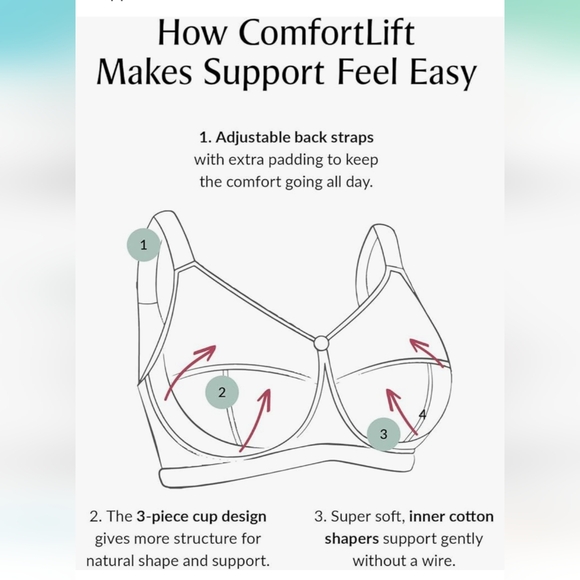 How ComfortLift Makes Support Feel Easy

1. Adjustable back straps with extra padding to keep the comfort going all day.

1

2

3

4

2. The 3-piece cup design gives more structure for natural shape and support.

3. Super soft, inner cotton shapers support gently without a wire.